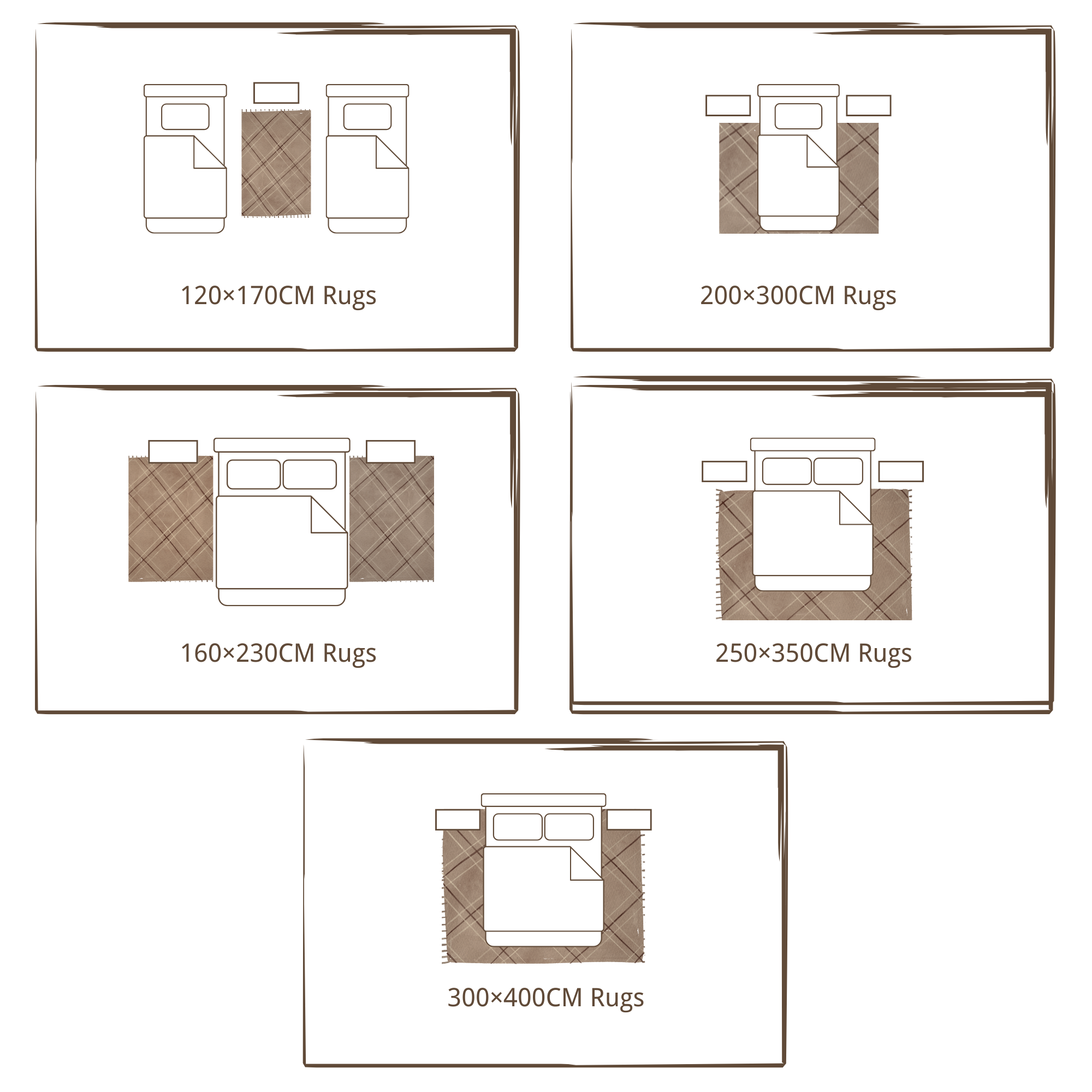 120×170CM Rugs

200×300CM Rugs

160×230CM Rugs

250×350CM Rugs

300×400CM Rugs